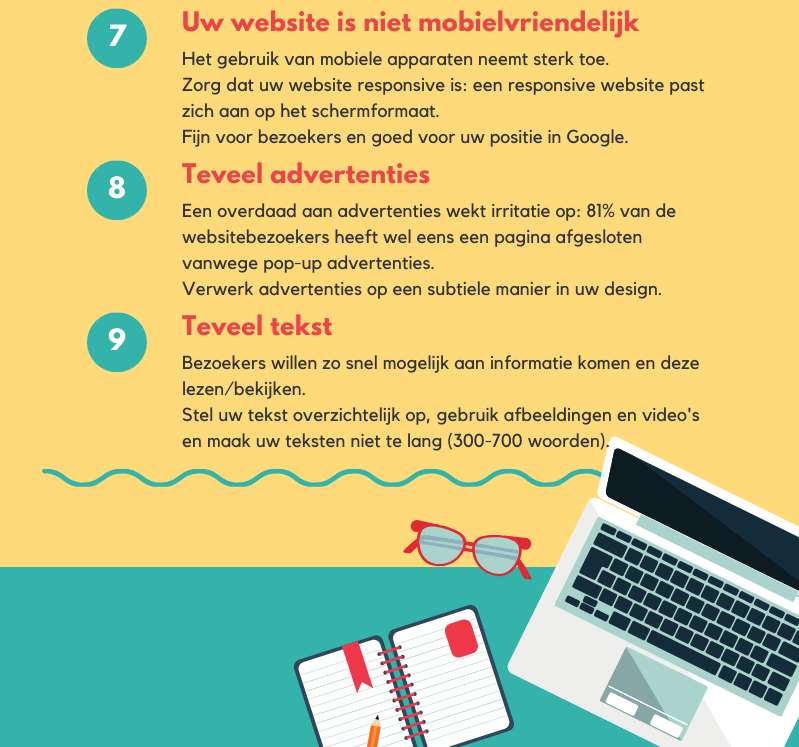 7

Uw website is niet mobielvriendelijk

Het gebruik van mobiele apparaten neemt sterk toe.
Zorg dat uw website responsive is: een responsive website past zich aan op het schermformaat.
Fijn voor bezoekers en goed voor uw positie in Google.

8

Teveel advertenties

Een overdaad aan advertenties wekt irritatie op: 81% van de websitebezoekers heeft wel eens een pagina afgesloten vanwege pop-up advertenties.
Verwerk advertenties op een subtiele manier in uw design.

9

Teveel tekst

Bezoekers willen zo snel mogelijk aan informatie komen en deze lezen/bekijken.
Stel uw tekst overzichtelijk op, gebruik afbeeldingen en video's en maak uw teksten niet te lang (300-700 woorden).