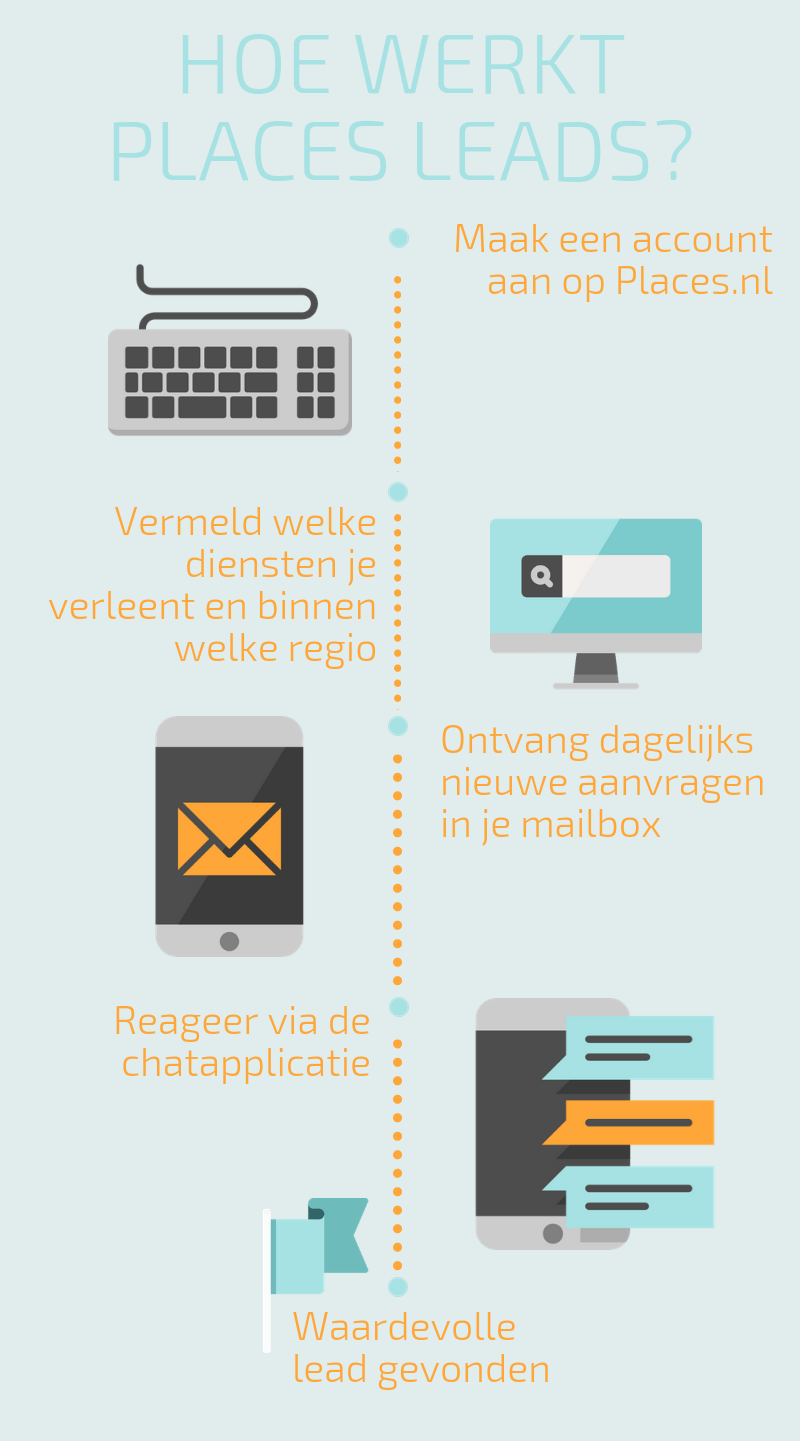 HOE WERKT PLACES LEADS?

Maak een account aan op Places.nl

Vermeld welke diensten je verleent en binnen welke regio

Ontvang dagelijks nieuwe aanvragen in je mailbox

Reageer via de chatapplicatie

Waardevolle lead gevonden