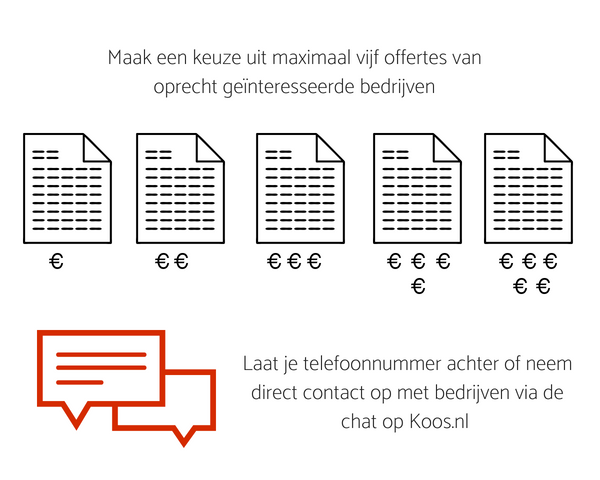 Maak een keuze uit maximaal vijf offertes van oprecht geïnteresseerde bedrijven

€

€ €

€ € €

€ € €
€

€ € €
€ €

Laat je telefoonnummer achter of neem direct contact op met bedrijven via de chat op Koos.nl